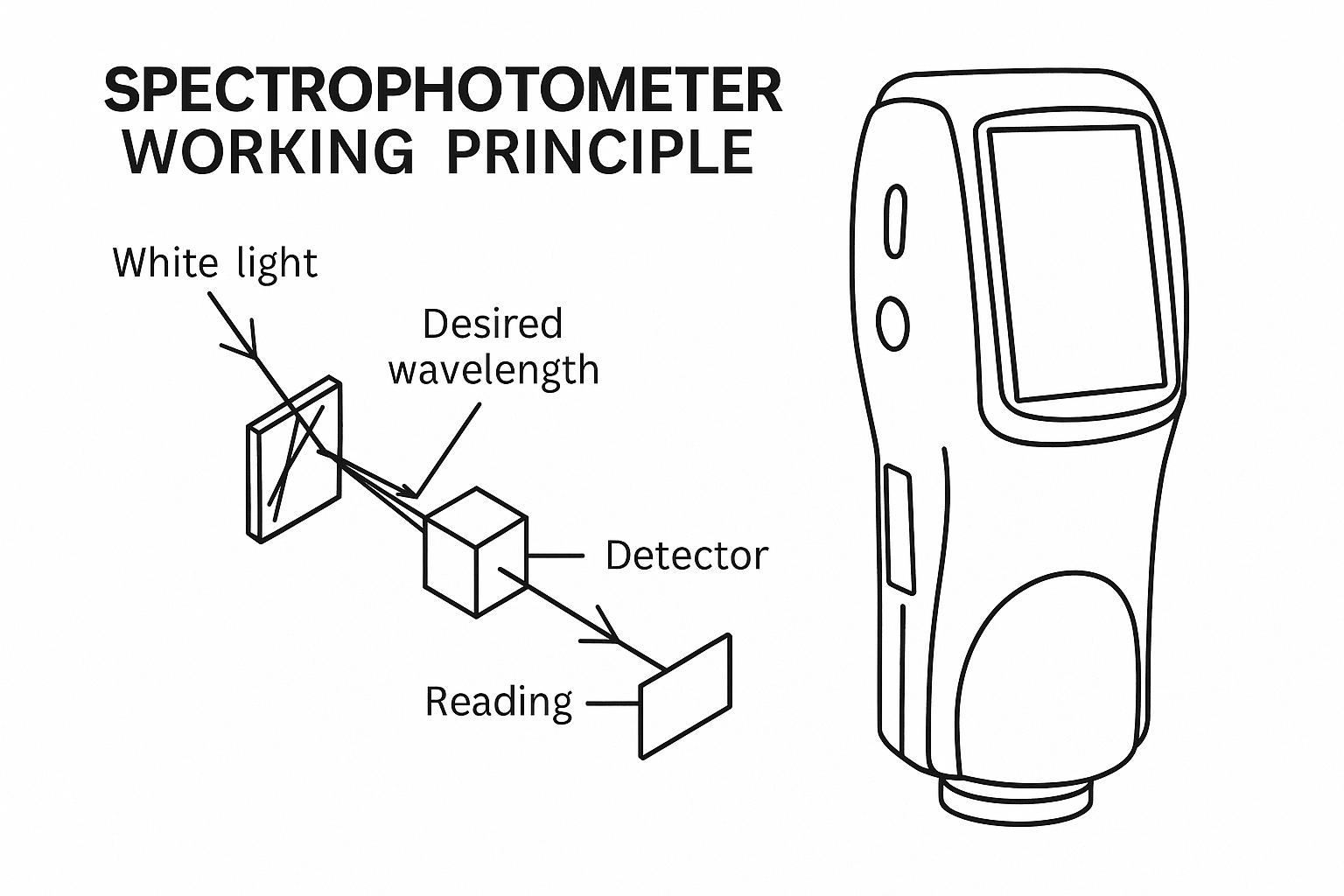 SPECTROPHOTOMETER WORKING PRINCIPLE

White light

Desired wavelength

Detector

Reading